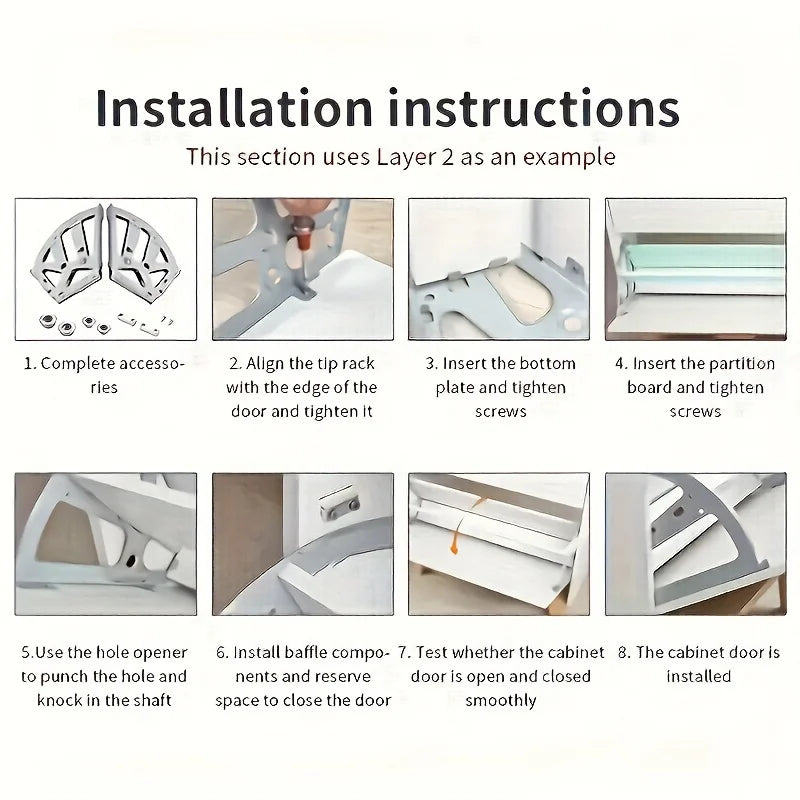 Installation instructions

This section uses Layer 2 as an example

1. Complete accessories

2. Align the tip rack with the edge of the door and tighten it

3. Insert the bottom plate and tighten screws

4. Insert the partition board and tighten screws

5.Use the hole opener to punch the hole and knock in the shaft

6. Install baffle components and reserve space to close the door

7. Test whether the cabinet door is open and closed smoothly

8. The cabinet door is installed