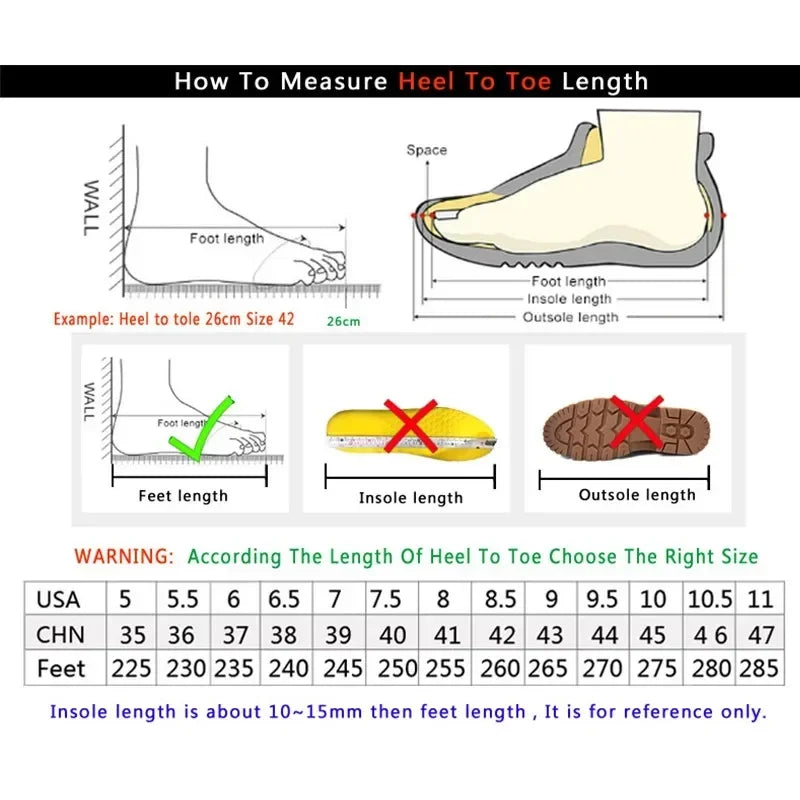 How To Measure Heel To Toe Length

WALL

Foot length

Example: Heel to tole 26cm Size 42

26cm

Space

Foot length
Insole length
Outsole length

WALL

Foot length

Feet length

Insole length

Outsole length

WARNING: According The Length Of Heel To Toe Choose The Right Size

| USA | 5 | 5.5 | 6 | 6.5 | 7 | 7.5 | 8 | 8.5 | 9 | 9.5 | 10 | 10.5 | 11 |
|---|---|---|---|---|---|---|---|---|---|---|---|---|---|
| CHN | 35 | 36 | 37 | 38 | 39 | 40 | 41 | 42 | 43 | 44 | 45 | 4 6 | 47 |
| Feet | 225 | 230 | 235 | 240 | 245 | 250 | 255 | 260 | 265 | 270 | 275 | 280 | 285 |

Insole length is about 10~15mm then feet length , It is for reference only.