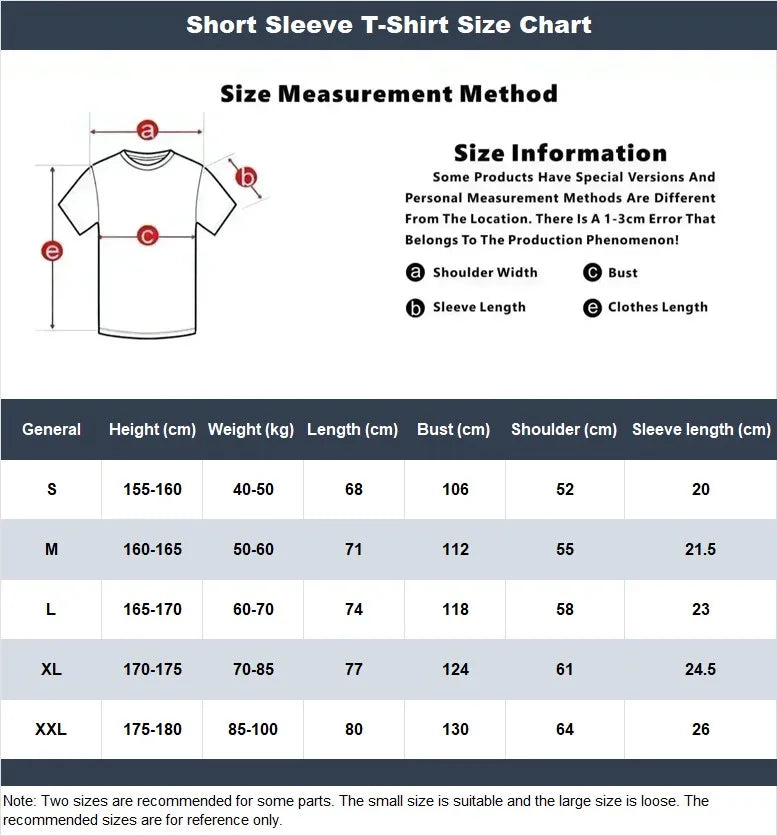 Short Sleeve T-Shirt Size Chart

Size Measurement Method

a
b
c
e

Size Information

Some Products Have Special Versions And Personal Measurement Methods Are Different From The Location. There Is A 1-3cm Error That Belongs To The Production Phenomenon!

a Shoulder Width
c Bust
b Sleeve Length
e Clothes Length

| General | Height (cm) | Weight (kg) | Length (cm) | Bust (cm) | Shoulder (cm) | Sleeve length (cm) |
|---|---|---|---|---|---|---|
| S | 155-160 | 40-50 | 68 | 106 | 52 | 20 |
| M | 160-165 | 50-60 | 71 | 112 | 55 | 21.5 |
| L | 165-170 | 60-70 | 74 | 118 | 58 | 23 |
| XL | 170-175 | 70-85 | 77 | 124 | 61 | 24.5 |
| XXL | 175-180 | 85-100 | 80 | 130 | 64 | 26 |

Note: Two sizes are recommended for some parts. The small size is suitable and the large size is loose. The recommended sizes are for reference only.