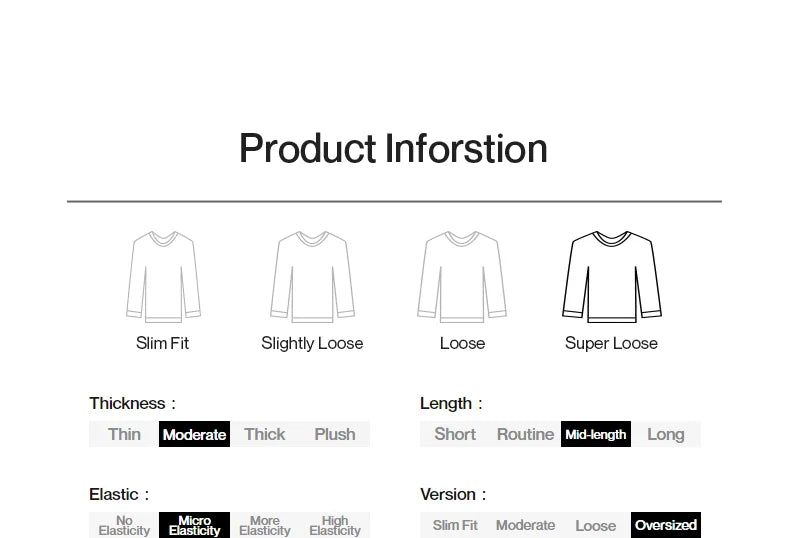 Product Inforstion

Slim Fit

Slightly Loose

Loose

Super Loose

Thickness :

Thin Moderate Thick Plush

Elastic :

No Elasticity Micro Elasticity More Elasticity High Elasticity

Length :

Short Routine Mid-length Long

Version :

Slim Fit Moderate Loose Oversized