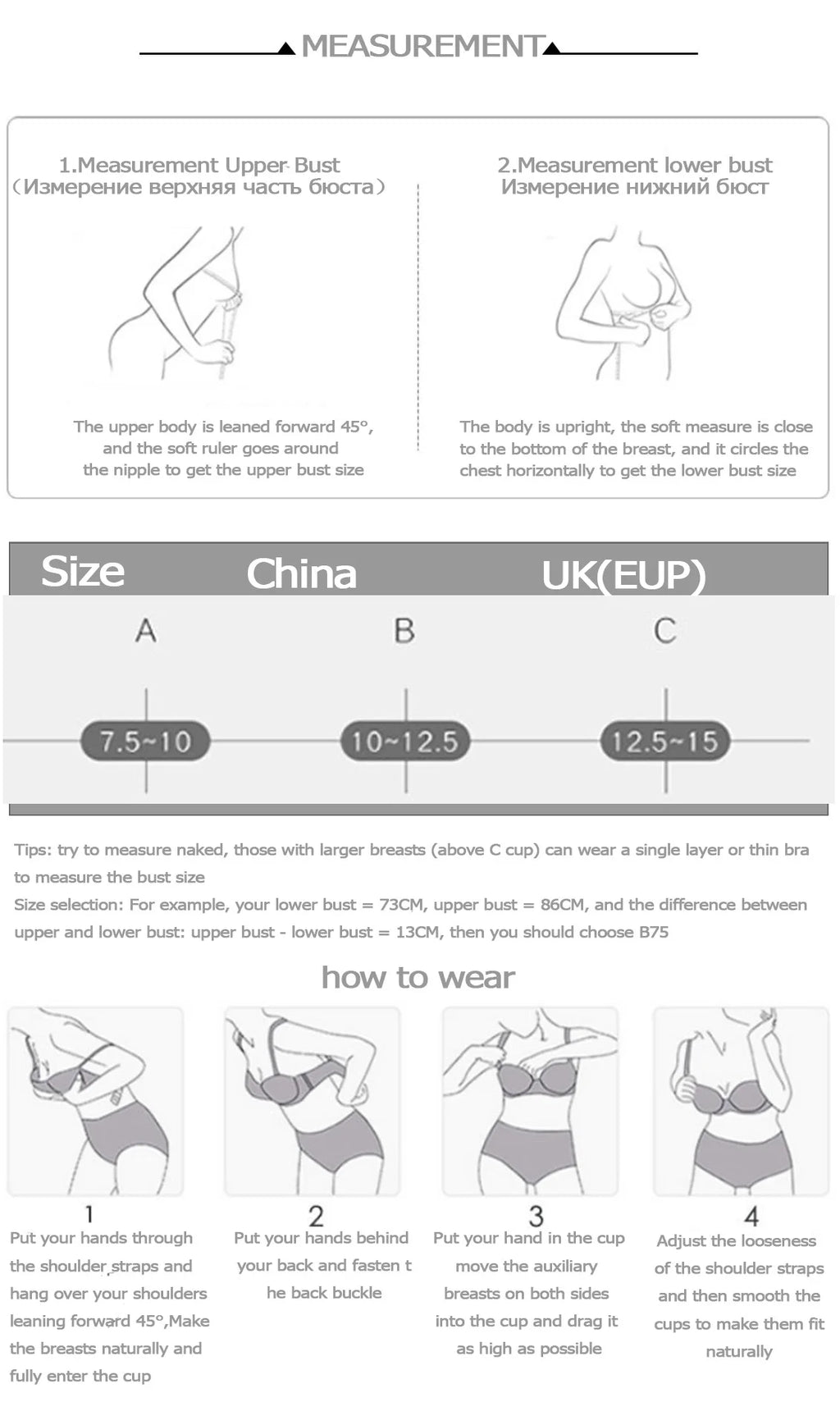 MEASUREMENT

1.Measurement Upper Bust
(Измерение верхняя часть бюста)

The upper body is leaned forward 45°, and the soft ruler goes around the nipple to get the upper bust size

2.Measurement lower bust
Измерение нижний бюст

The body is upright, the soft measure is close to the bottom of the breast, and it circles the chest horizontally to get the lower bust size

Size China UK(EUP)

A B C

7.5~10 10~12.5 12.5~15

Tips: try to measure naked, those with larger breasts (above C cup) can wear a single layer or thin bra to measure the bust size
Size selection: For example, your lower bust = 73CM, upper bust = 86CM, and the difference between upper and lower bust: upper bust - lower bust = 13CM, then you should choose B75

how to wear

1
Put your hands through the shoulder straps and hang over your shoulders leaning forward 45°,Make the breasts naturally and fully enter the cup

2
Put your hands behind your back and fasten t he back buckle

3
Put your hand in the cup move the auxiliary breasts on both sides into the cup and drag it as high as possible

4
Adjust the looseness of the shoulder straps and then smooth the cups to make them fit naturally